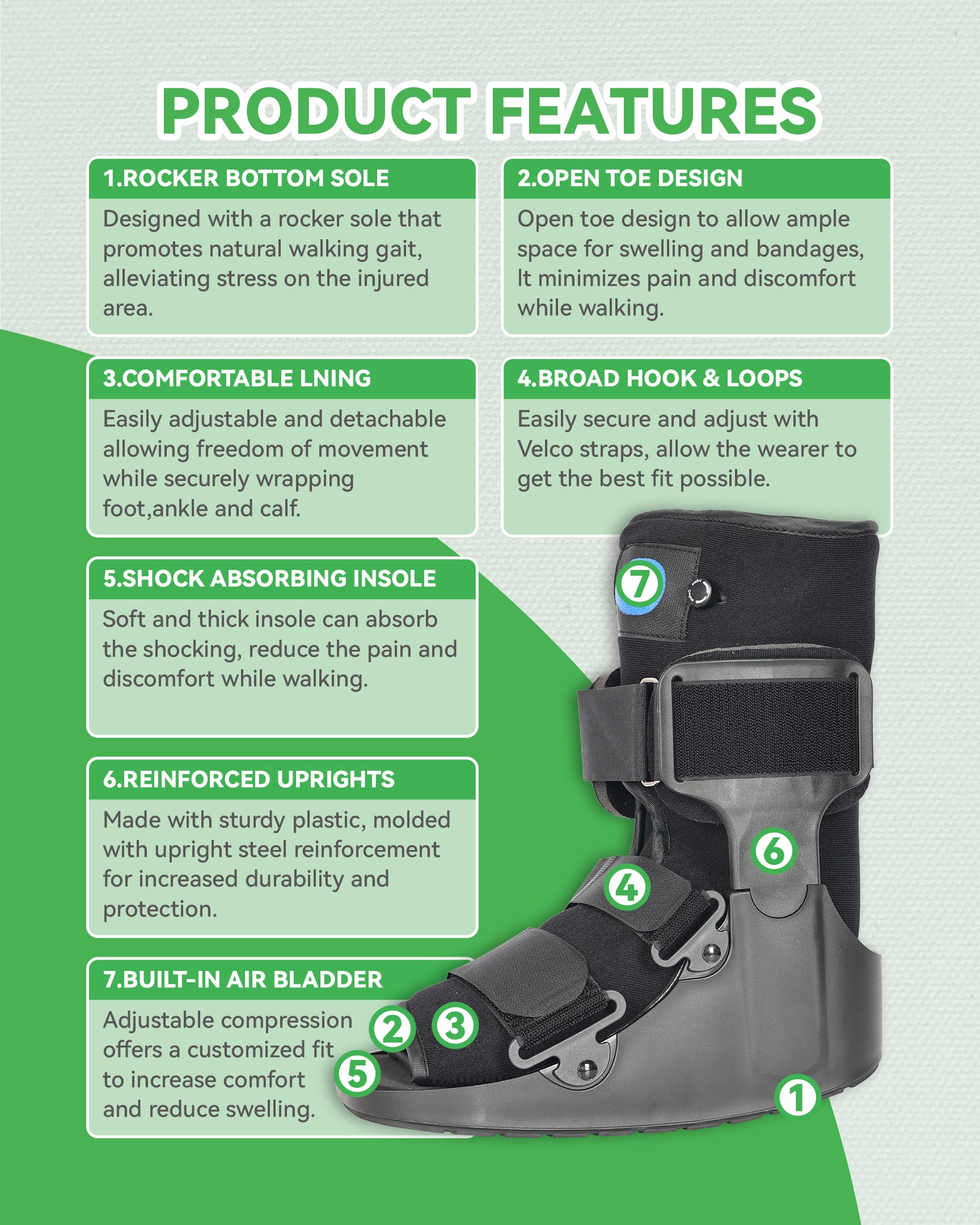 PRODUCT FEATURES

1.ROCKER BOTTOM SOLE

Designed with a rocker sole that promotes natural walking gait, alleviating stress on the injured area.

2.OPEN TOE DESIGN

Open toe design to allow ample space for swelling and bandages, It minimizes pain and discomfort while walking.

3.COMFORTABLE LNING

Easily adjustable and detachable allowing freedom of movement while securely wrapping foot,ankle and calf.

4.BROAD HOOK & LOOPS

Easily secure and adjust with Velco straps, allow the wearer to get the best fit possible.

5.SHOCK ABSORBING INSOLE

Soft and thick insole can absorb the shocking, reduce the pain and discomfort while walking.

6.REINFORCED UPRIGHTS

Made with sturdy plastic, molded with upright steel reinforcement for increased durability and protection.

7.BUILT-IN AIR BLADDER

Adjustable compression offers a customized fit to increase comfort and reduce swelling.

7

6

4

2

3

5

1