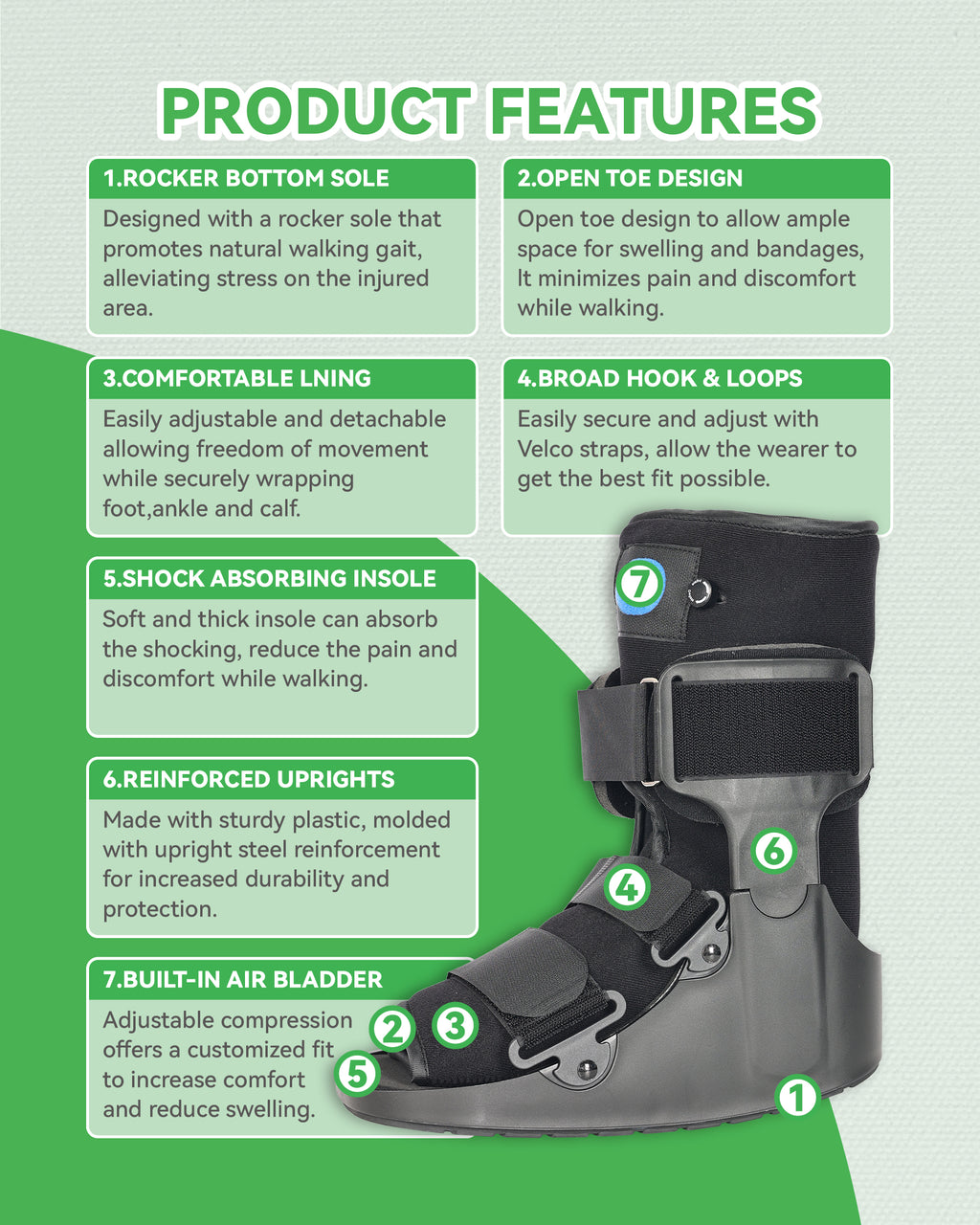 PRODUCT FEATURES

1.ROCKER BOTTOM SOLE

Designed with a rocker sole that promotes natural walking gait, alleviating stress on the injured area.

2.OPEN TOE DESIGN

Open toe design to allow ample space for swelling and bandages, It minimizes pain and discomfort while walking.

3.COMFORTABLE LNING

Easily adjustable and detachable allowing freedom of movement while securely wrapping foot,ankle and calf.

4.BROAD HOOK & LOOPS

Easily secure and adjust with Velco straps, allow the wearer to get the best fit possible.

5.SHOCK ABSORBING INSOLE

Soft and thick insole can absorb the shocking, reduce the pain and discomfort while walking.

6.REINFORCED UPRIGHTS

Made with sturdy plastic, molded with upright steel reinforcement for increased durability and protection.

7.BUILT-IN AIR BLADDER

Adjustable compression offers a customized fit to increase comfort and reduce swelling.

7
6
4
2
3
5
1