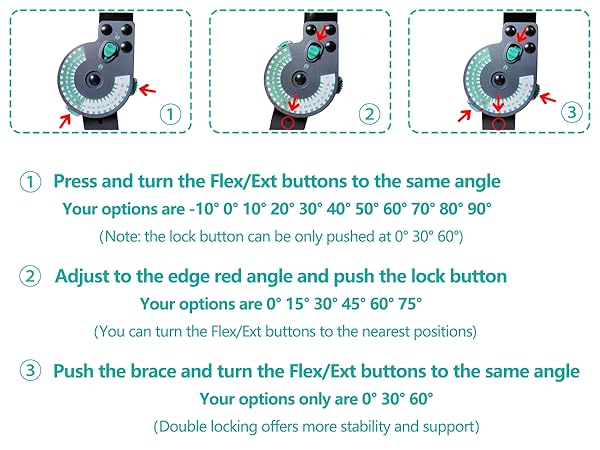 ① ② ③

① Press and turn the Flex/Ext buttons to the same angle
Your options are -10° 0° 10° 20° 30° 40° 50° 60° 70° 80° 90°
(Note: the lock button can be only pushed at 0° 30° 60°)

② Adjust to the edge red angle and push the lock button
Your options are 0° 15° 30° 45° 60° 75°
(You can turn the Flex/Ext buttons to the nearest positions)

③ Push the brace and turn the Flex/Ext buttons to the same angle
Your options only are 0° 30° 60°
(Double locking offers more stability and support)