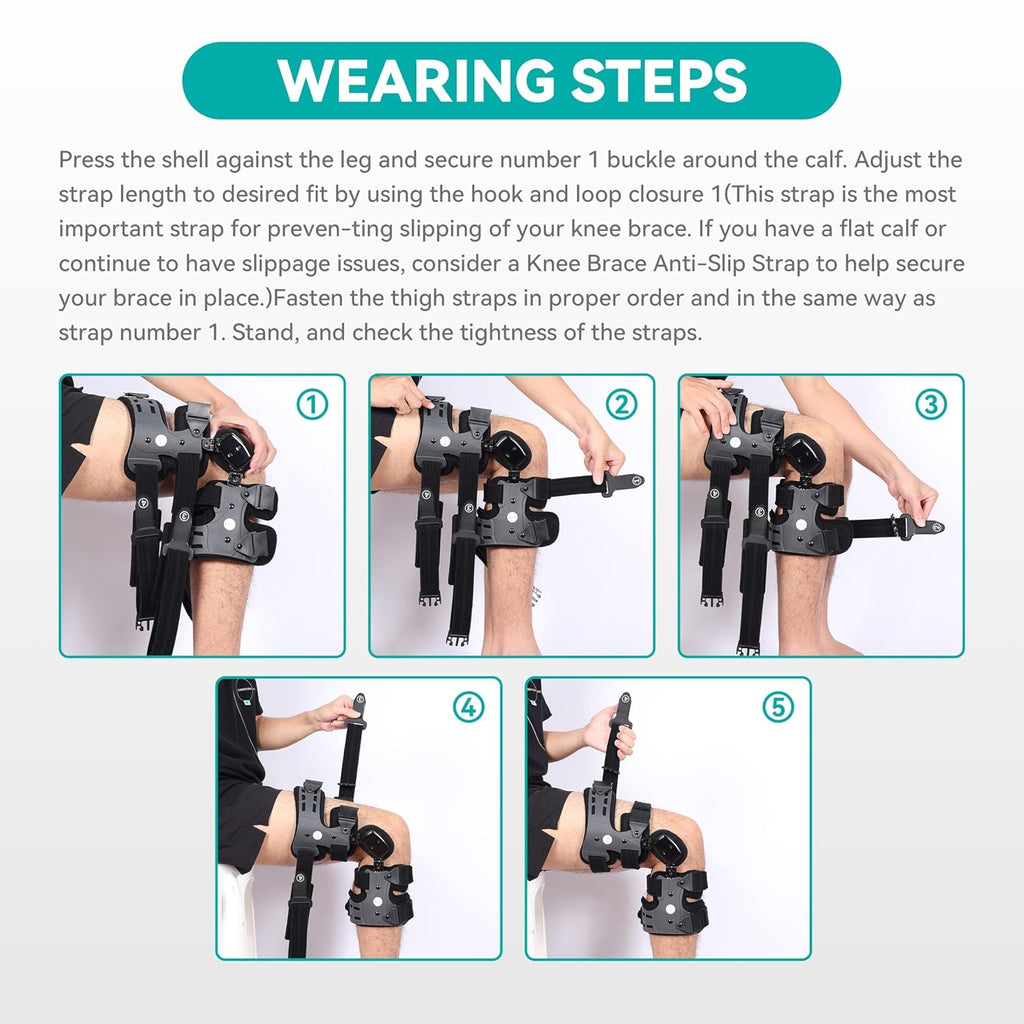 WEARING STEPS

Press the shell against the leg and secure number 1 buckle around the calf. Adjust the strap length to desired fit by using the hook and loop closure 1(This strap is the most important strap for preven-ting slipping of your knee brace. If you have a flat calf or continue to have slippage issues, consider a Knee Brace Anti-Slip Strap to help secure your brace in place.)Fasten the thigh straps in proper order and in the same way as strap number 1. Stand, and check the tightness of the straps.

①

②

③

④

⑤