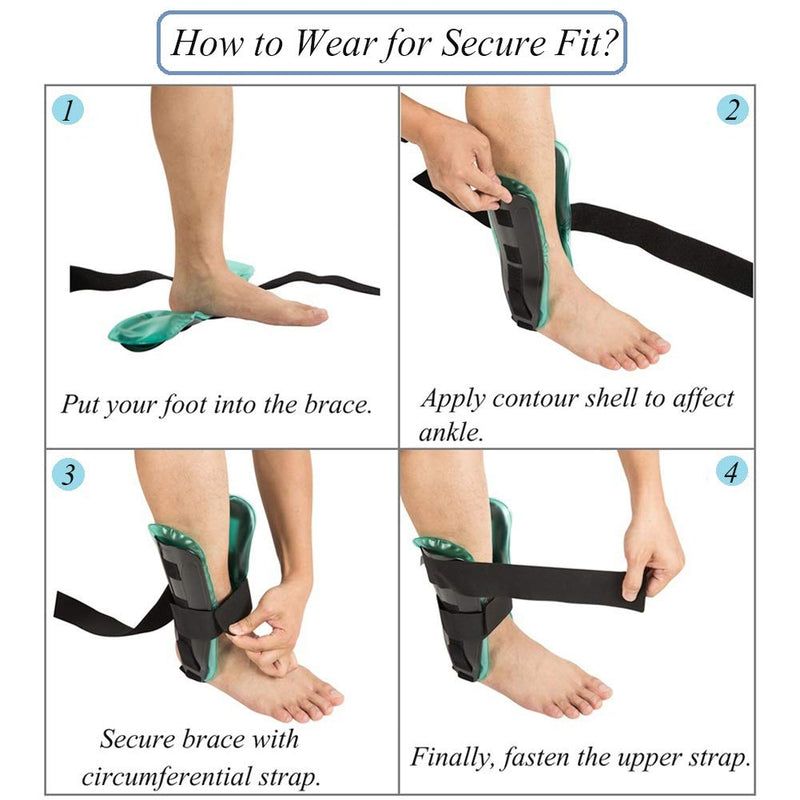 How to Wear for Secure Fit?

1

Put your foot into the brace.

2

Apply contour shell to affect ankle.

3

Secure brace with circumferential strap.

4

Finally, fasten the upper strap.