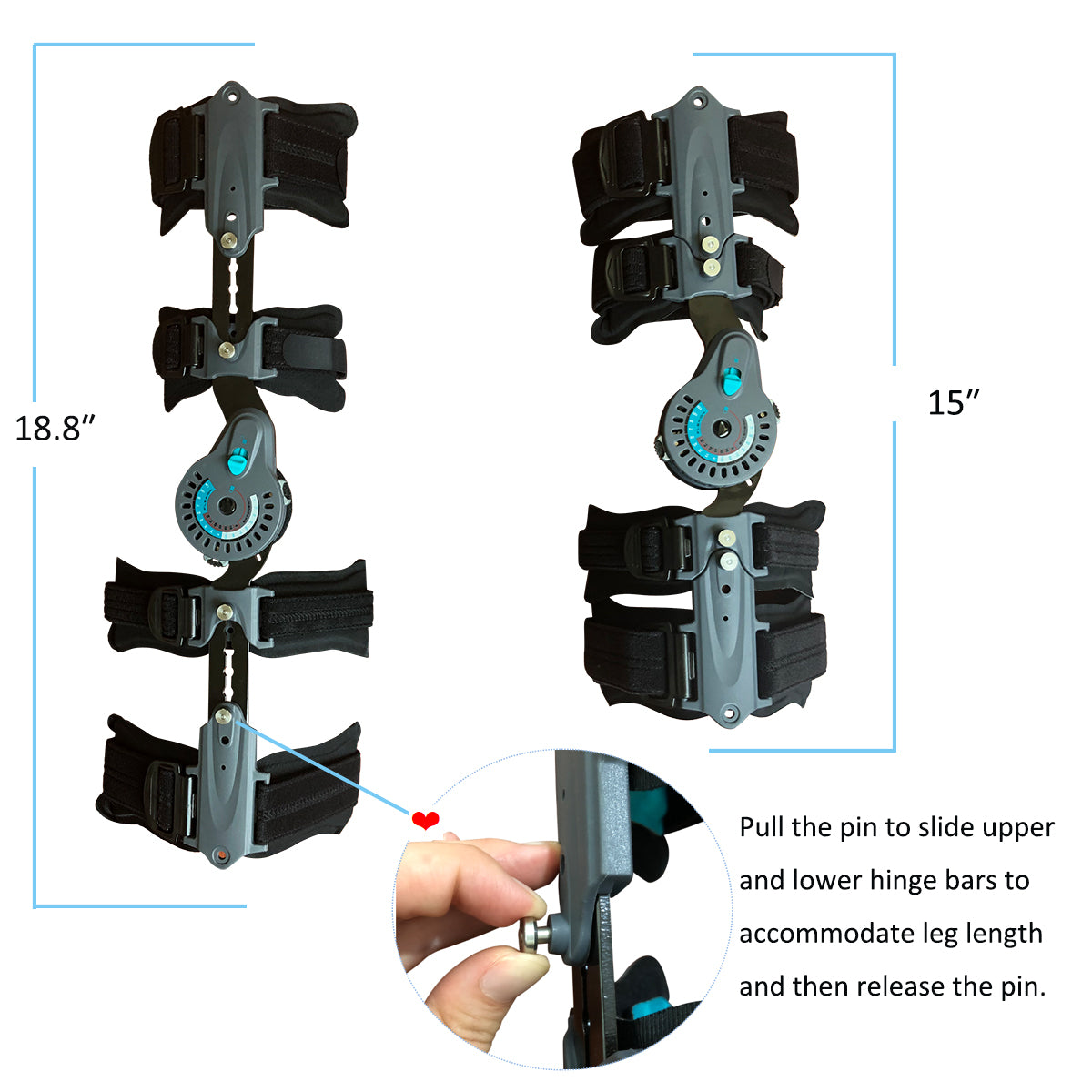 18.8″

15″

Pull the pin to slide upper and lower hinge bars to accommodate leg length and then release the pin.