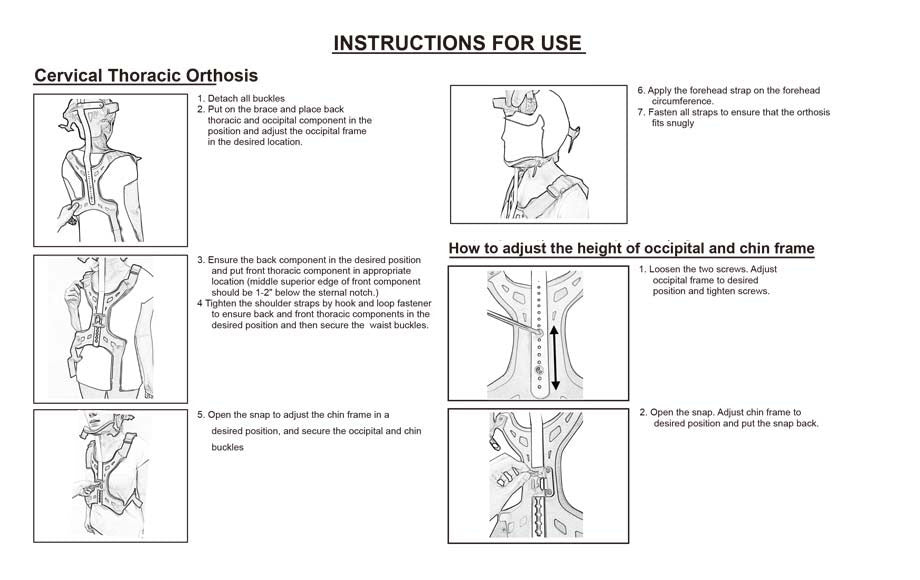 INSTRUCTIONS FOR USE

Cervical Thoracic Orthosis

1. Detach all buckles
2. Put on the brace and place back thoracic and occipital component in the position and adjust the occipital frame in the desired location.

3. Ensure the back component in the desired position and put front thoracic component in appropriate location (middle superior edge of front component should be 1-2" below the sternal notch.)
4 Tighten the shoulder straps by hook and loop fastener to ensure back and front thoracic components in the desired position and then secure the waist buckles.

5. Open the snap to adjust the chin frame in a desired position, and secure the occipital and chin buckles

6. Apply the forehead strap on the forehead circumference.
7. Fasten all straps to ensure that the orthosis fits snugly

How to adjust the height of occipital and chin frame

1. Loosen the two screws. Adjust occipital frame to desired position and tighten screws.

2. Open the snap. Adjust chin frame to desired position and put the snap back.