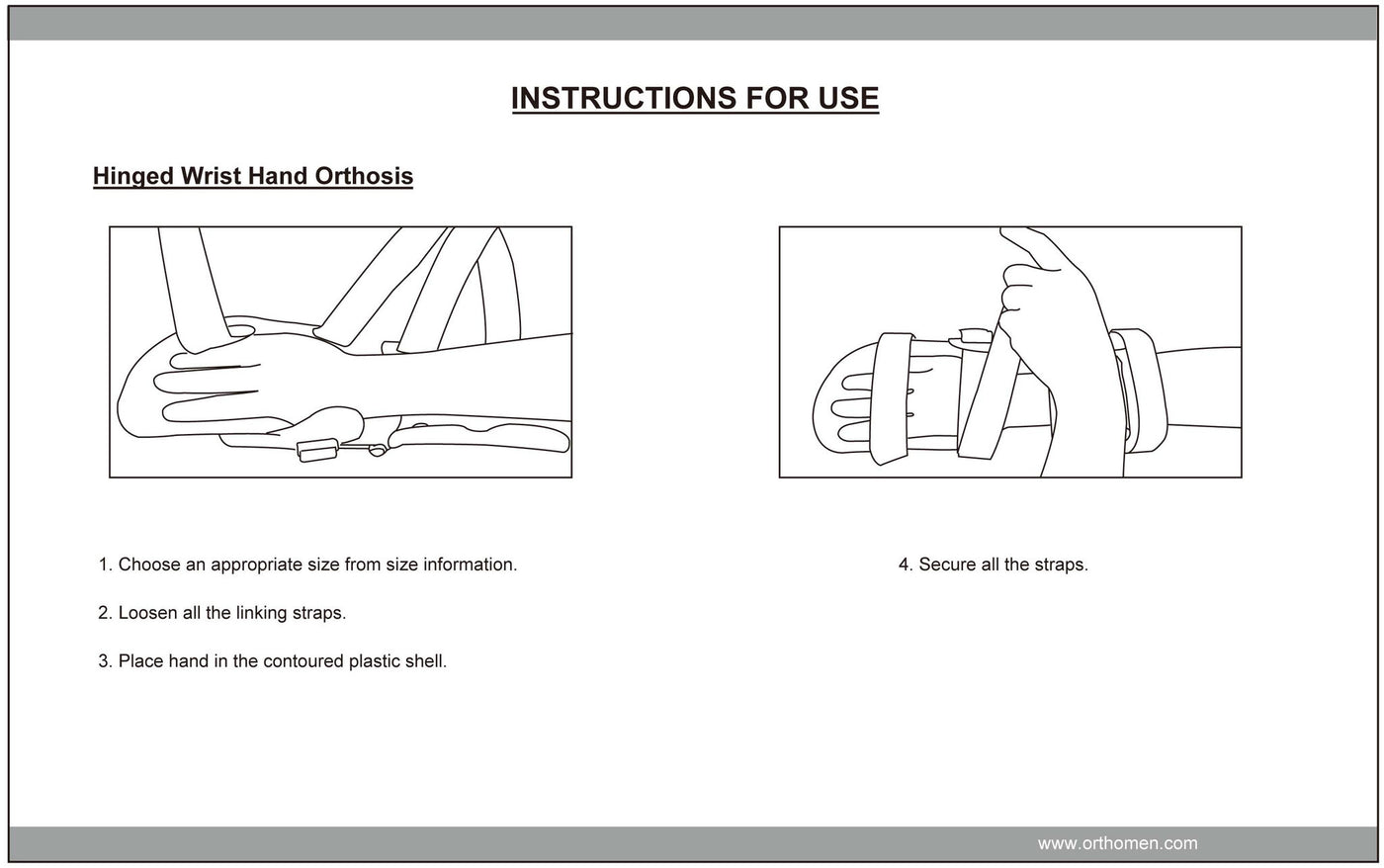 INSTRUCTIONS FOR USE

Hinged Wrist Hand Orthosis

1. Choose an appropriate size from size information.

2. Loosen all the linking straps.

3. Place hand in the contoured plastic shell.

4. Secure all the straps.

www.orthomen.com