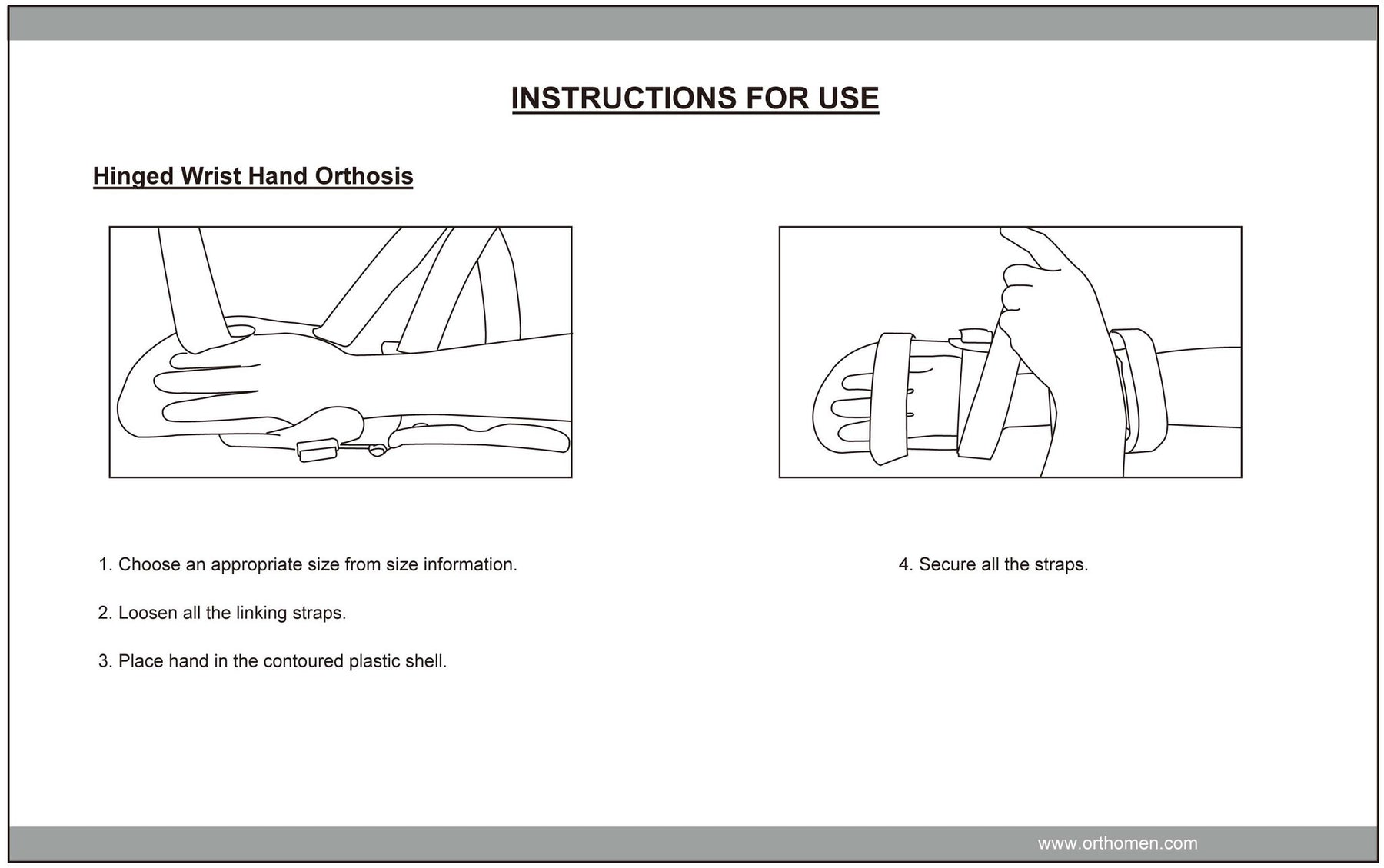 INSTRUCTIONS FOR USE

Hinged Wrist Hand Orthosis

1. Choose an appropriate size from size information.

2. Loosen all the linking straps.

3. Place hand in the contoured plastic shell.

4. Secure all the straps.

www.orthomen.com